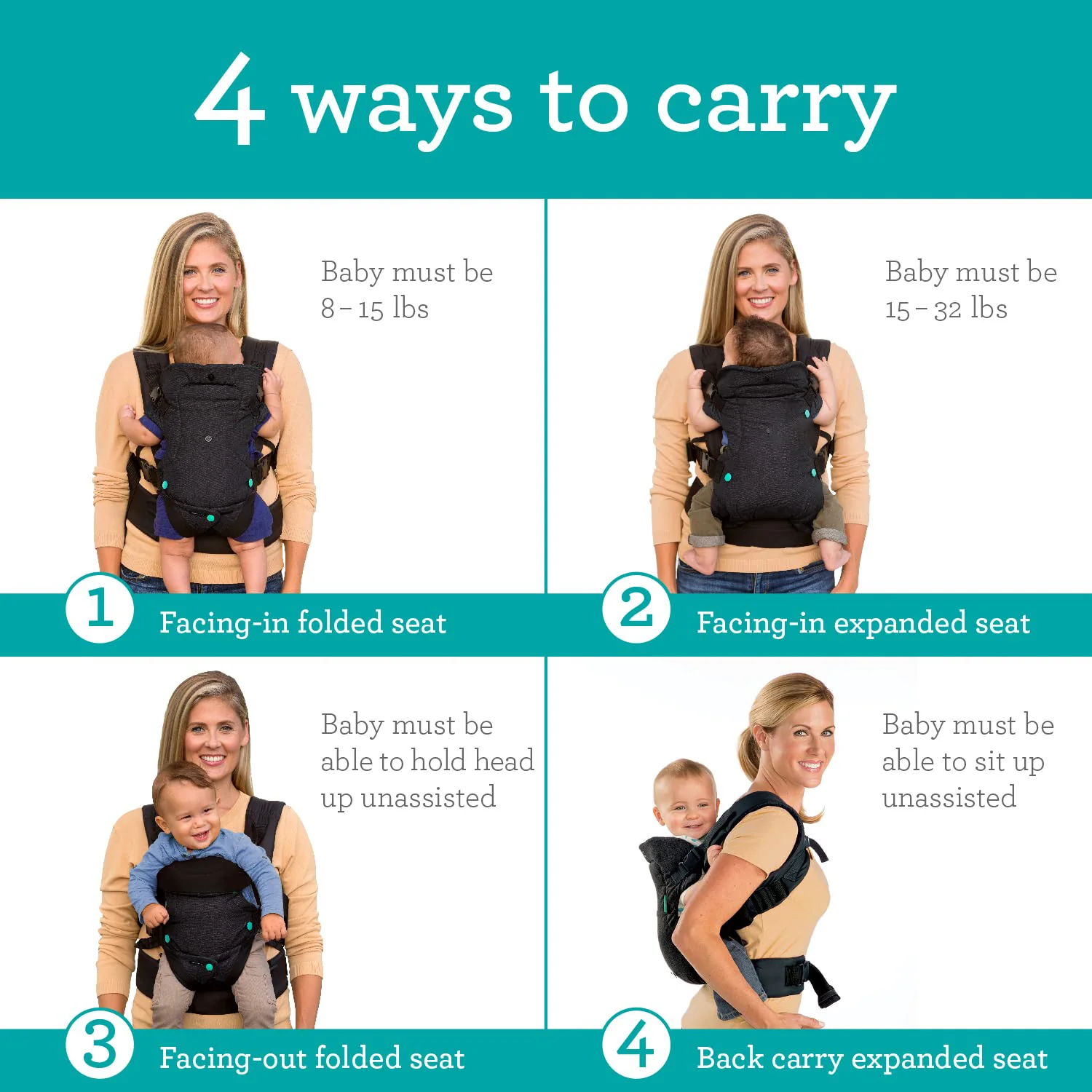 4 ways to carry

Baby must be 8 – 15 lbs

1 Facing-in folded seat

Baby must be 15 – 32 lbs

2 Facing-in expanded seat

Baby must be able to hold head up unassisted

3 Facing-out folded seat

Baby must be able to sit up unassisted

4 Back carry expanded seat