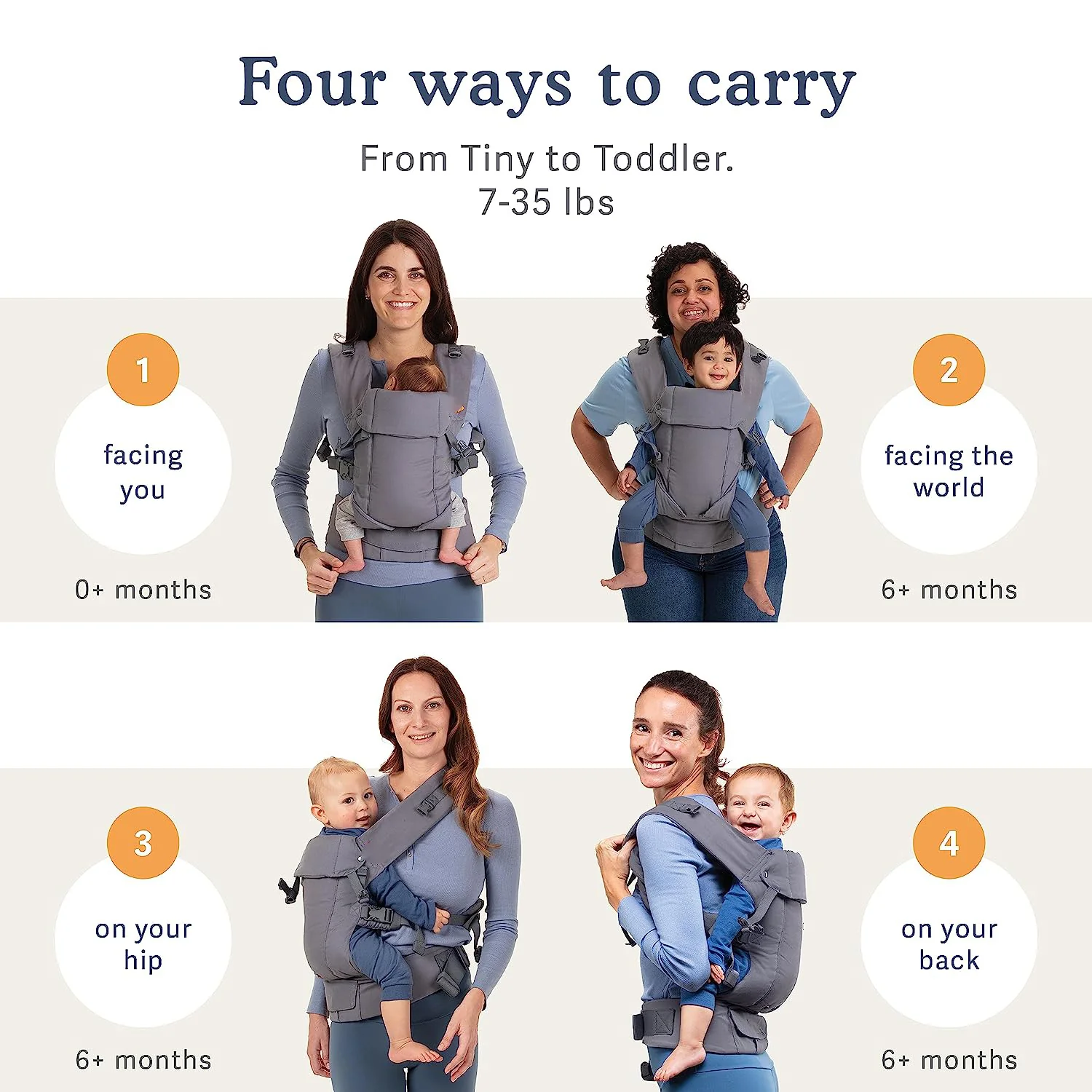 Four ways to carry

From Tiny to Toddler.
7-35 lbs

1

facing you

0+ months

2

facing the world

6+ months

3

on your hip

6+ months

4

on your back

6+ months