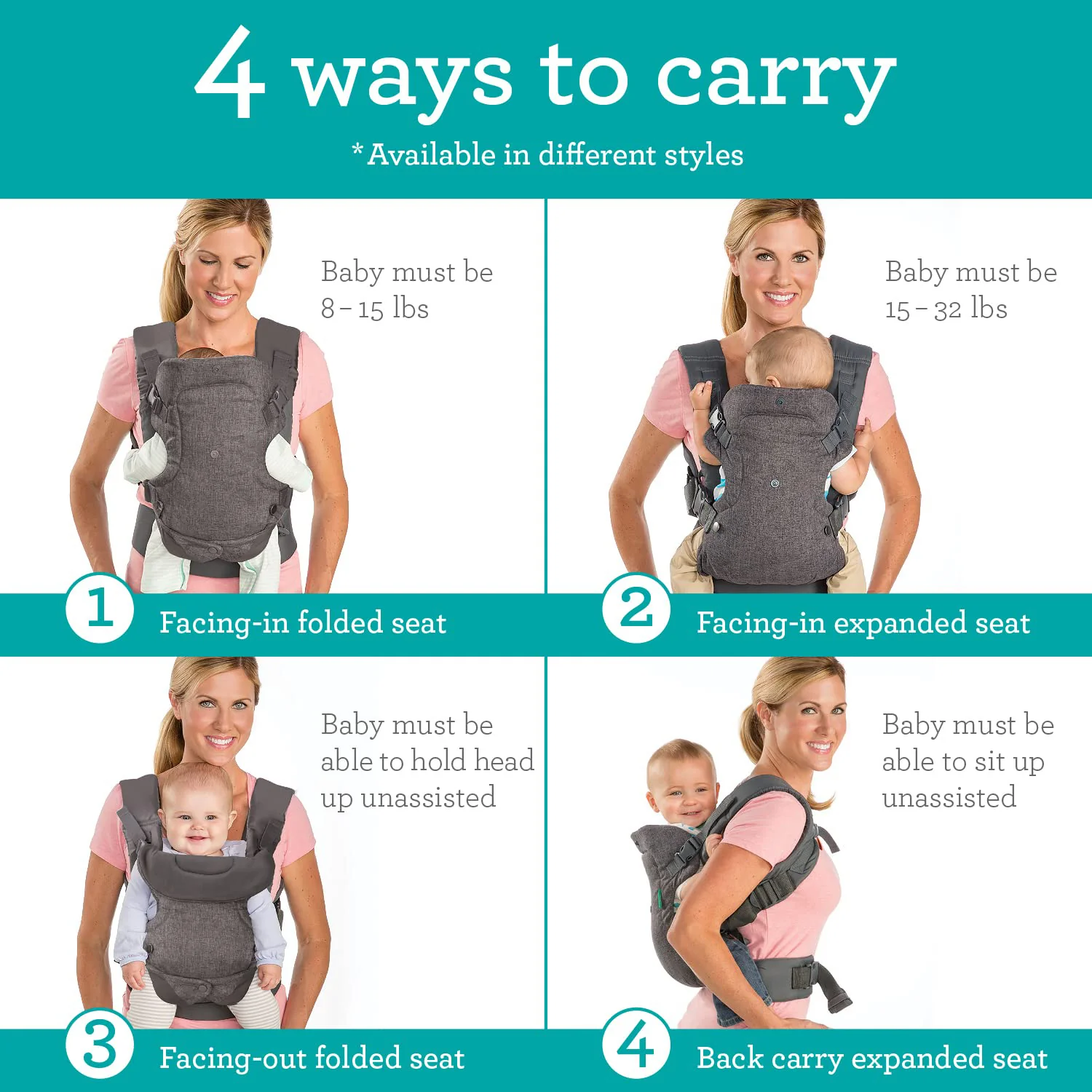 4 ways to carry

*Available in different styles

Baby must be 8 – 15 lbs

1 Facing-in folded seat

Baby must be 15 – 32 lbs

2 Facing-in expanded seat

Baby must be able to hold head up unassisted

3 Facing-out folded seat

Baby must be able to sit up unassisted

4 Back carry expanded seat