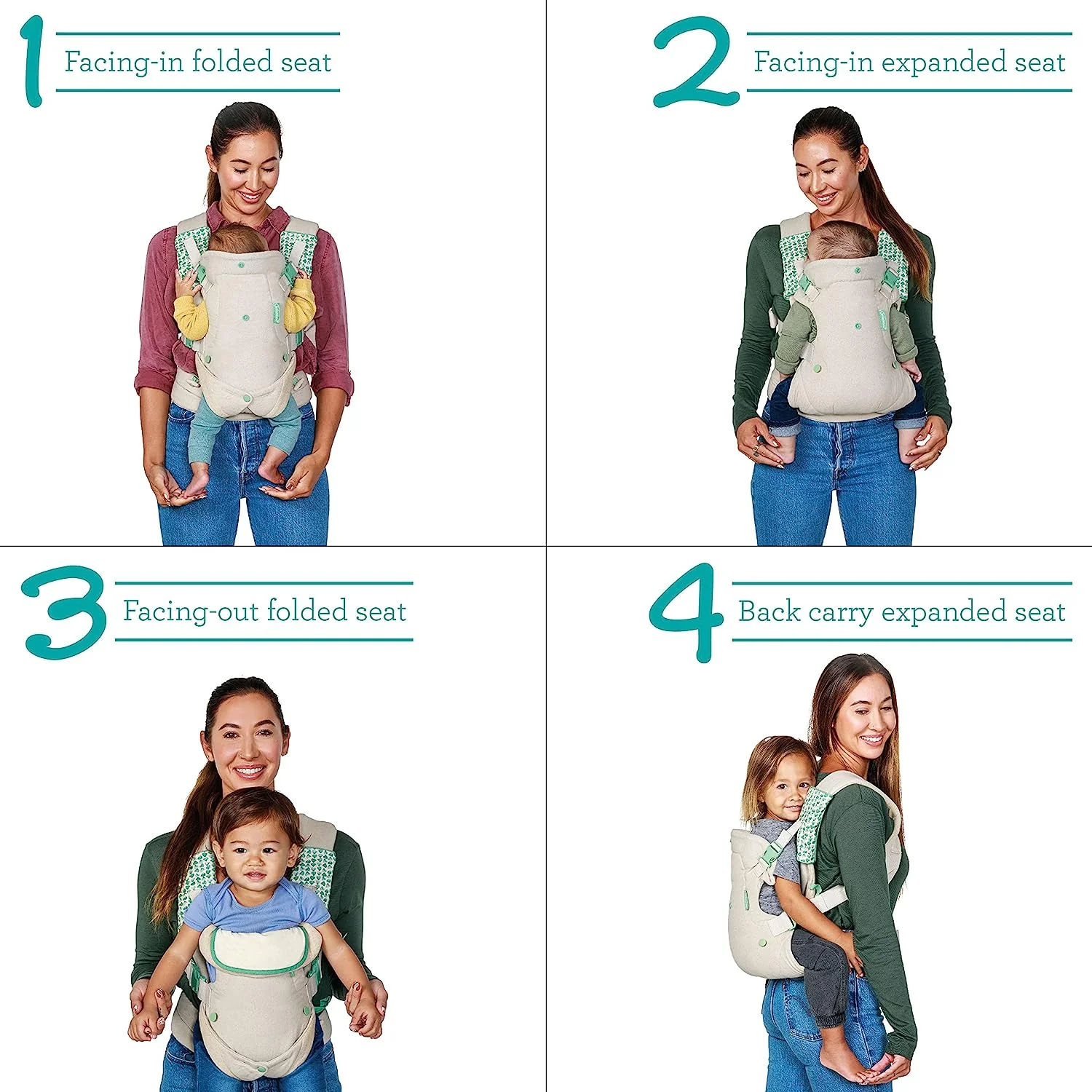 1 Facing-in folded seat

2 Facing-in expanded seat

3 Facing-out folded seat

4 Back carry expanded seat