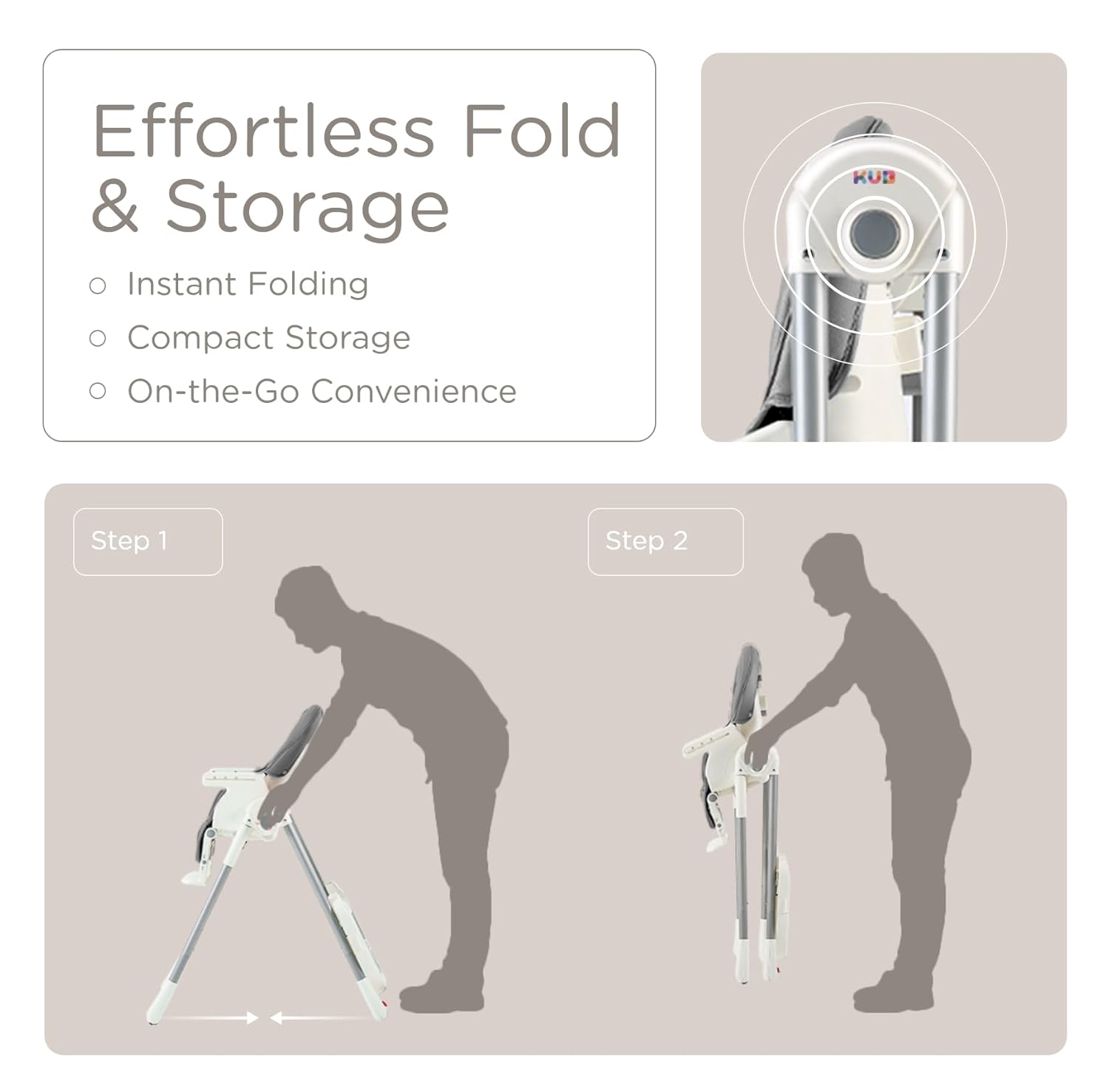 Effortless Fold & Storage

○ Instant Folding
○ Compact Storage
○ On-the-Go Convenience

KUB

Step 1

Step 2