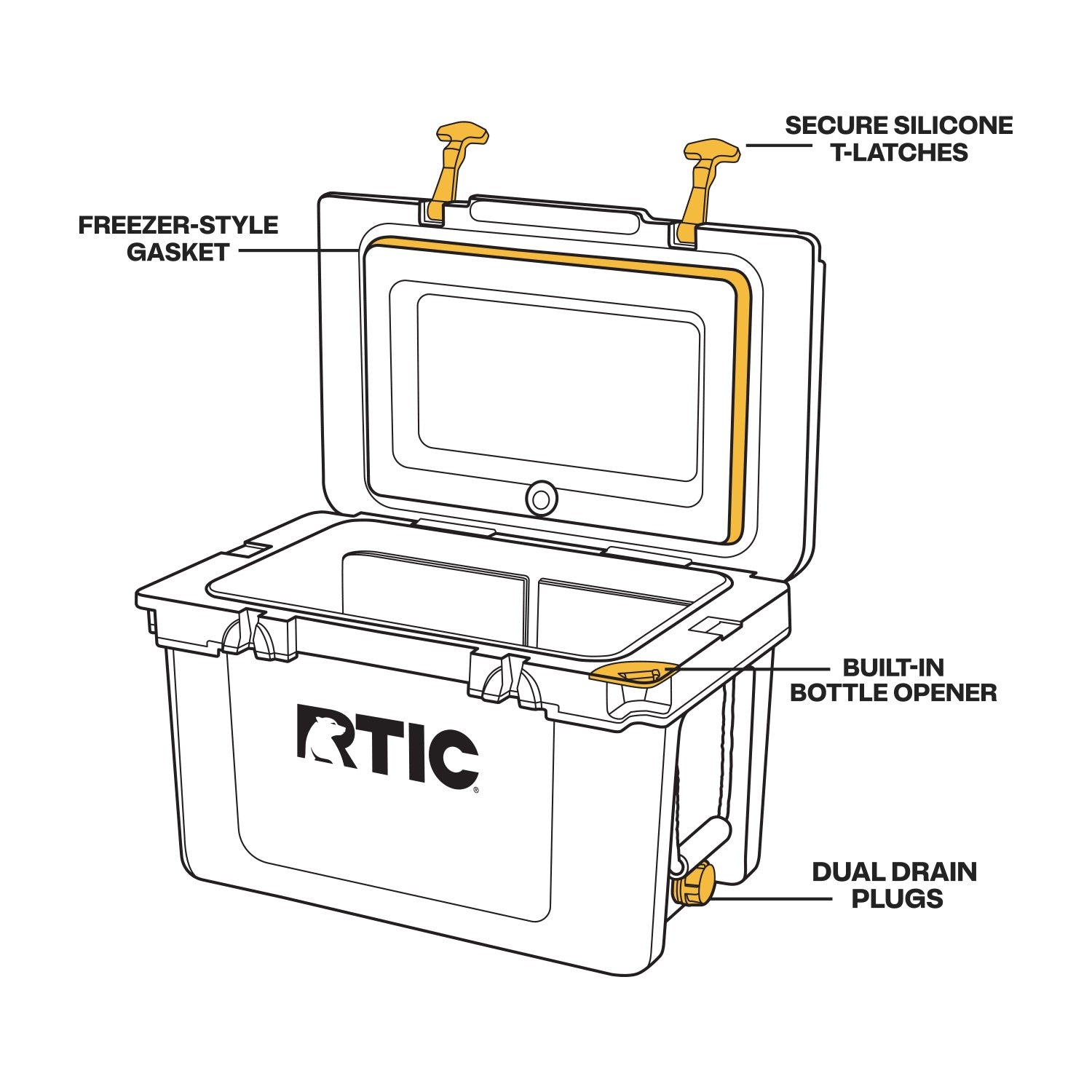 SECURE SILICONE T-LATCHES

FREEZER-STYLE GASKET

BUILT-IN BOTTLE OPENER

RTIC®

DUAL DRAIN PLUGS