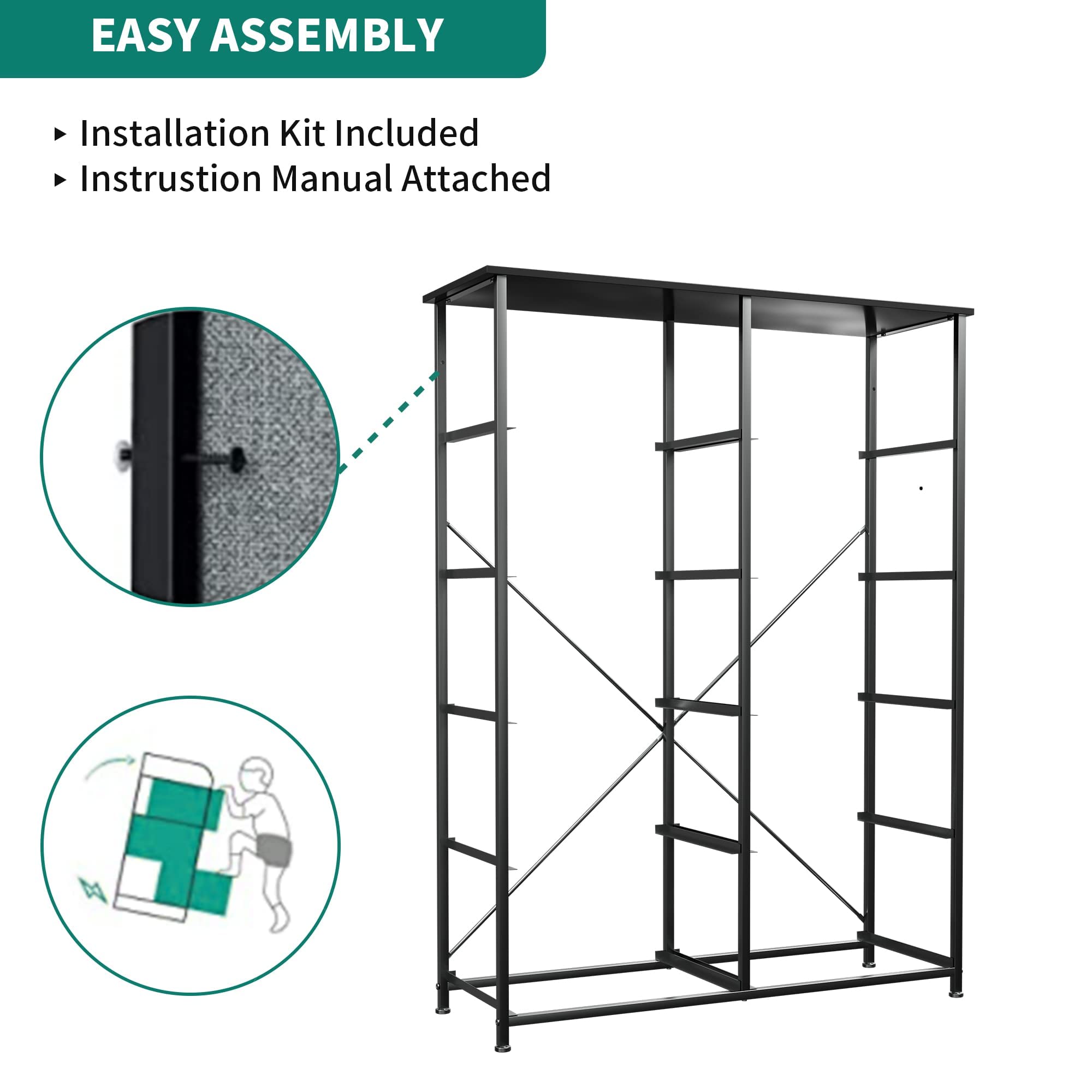 EASY ASSEMBLY

▸ Installation Kit Included
▸ Instrustion Manual Attached