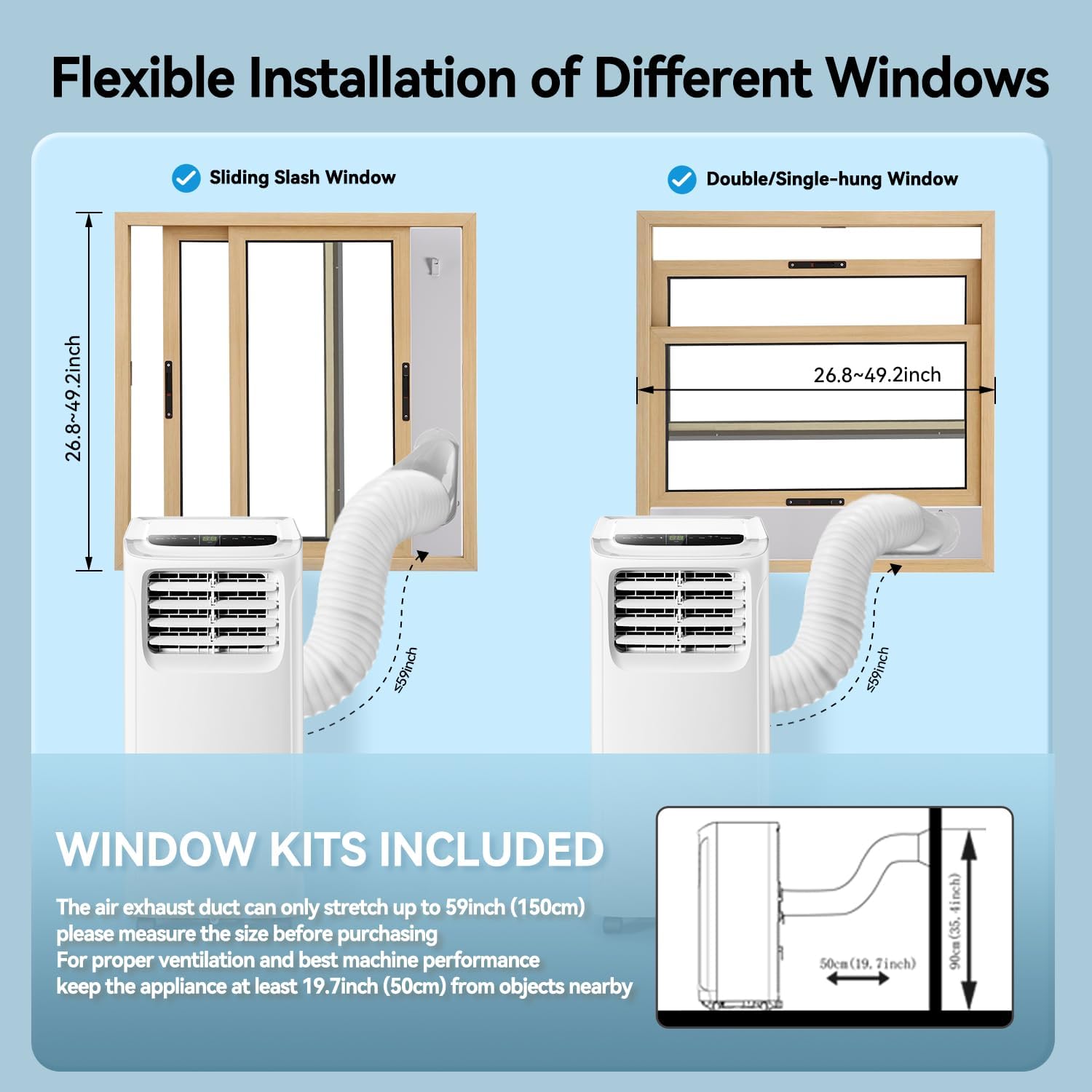 Flexible Installation of Different Windows

Sliding Slash Window

26.8~49.2inch

≤59inch

Double/Single-hung Window

26.8~49.2inch

≤59inch

WINDOW KITS INCLUDED

The air exhaust duct can only stretch up to 59inch (150cm) please measure the size before purchasing
For proper ventilation and best machine performance keep the appliance at least 19.7inch (50cm) from objects nearby

50cm(19.7inch)

90cm(35.4inch)