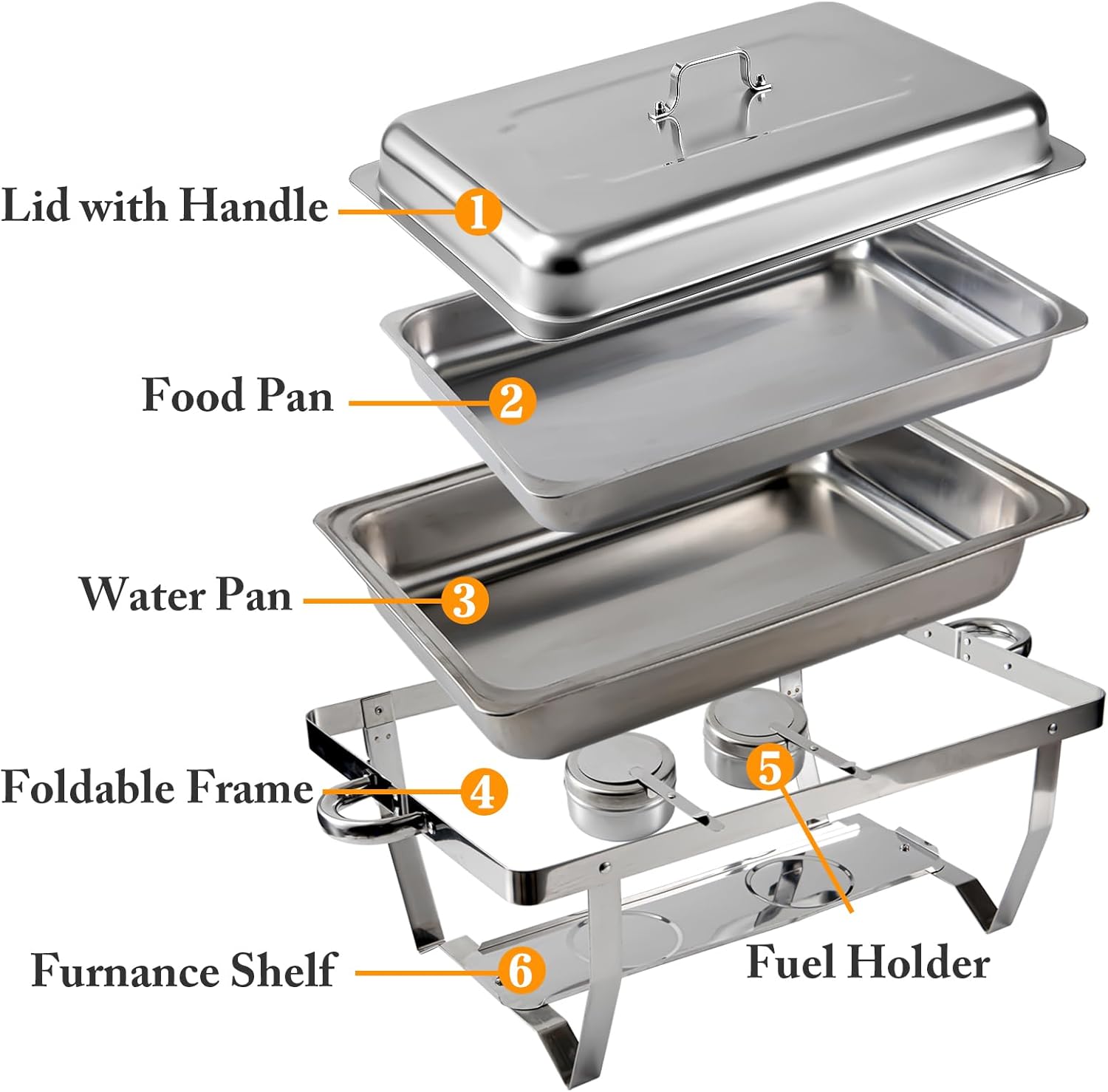 Lid with Handle 1

Food Pan 2

Water Pan 3

Foldable Frame 4

5

Fuel Holder

Furnance Shelf 6