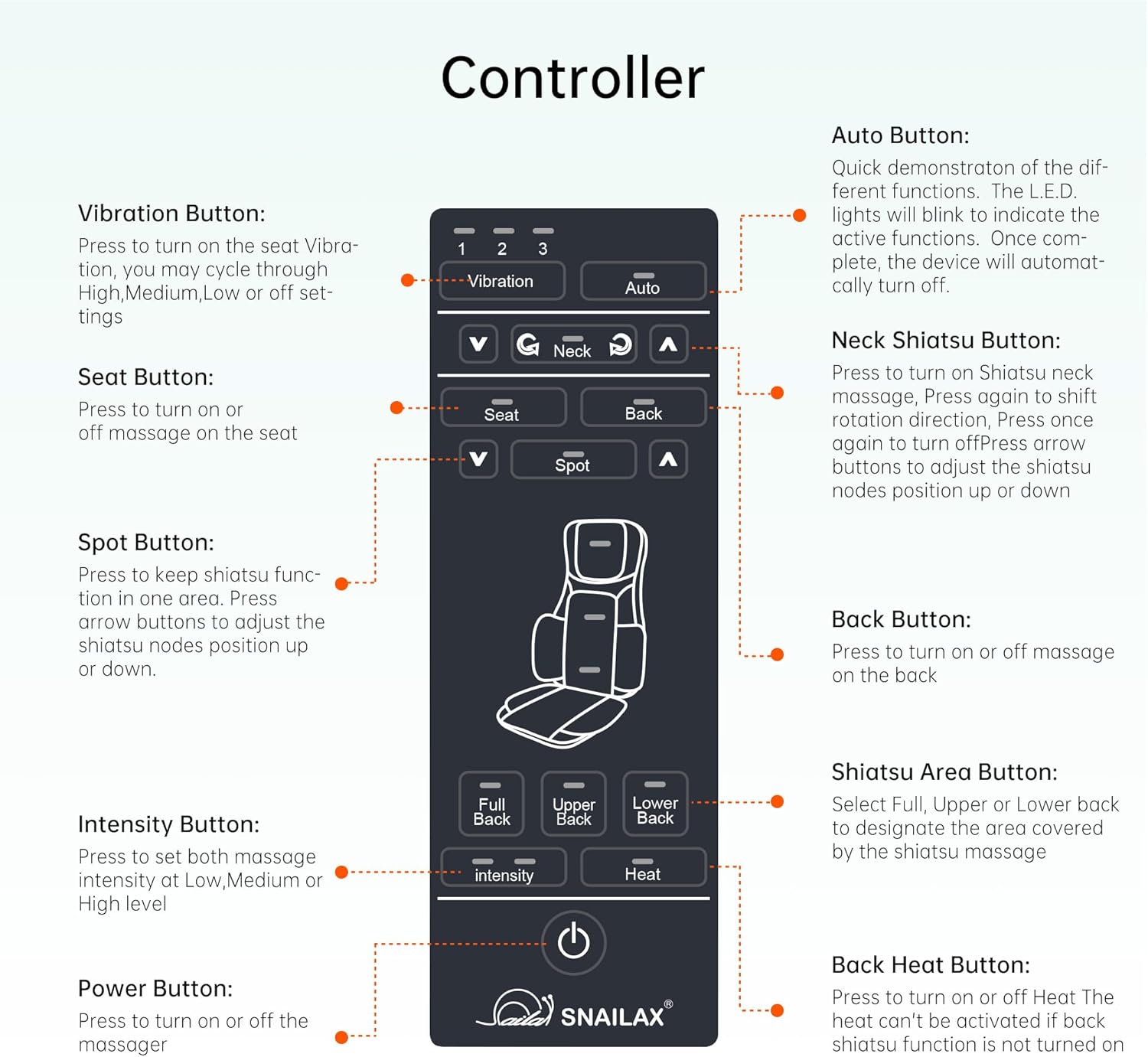 Controller

Vibration Button:
Press to turn on the seat Vibration, you may cycle through High,Medium,Low or off settings

Seat Button:
Press to turn on or off massage on the seat

Spot Button:
Press to keep shiatsu function in one area. Press arrow buttons to adjust the shiatsu nodes position up or down.

Intensity Button:
Press to set both massage intensity at Low,Medium or High level

Power Button:
Press to turn on or off the massager

1 2 3
Vibration
Auto
Neck
Seat
Back
Spot
Full Back
Upper Back
Lower Back
intensity
Heat
SNAILAX®

Auto Button:
Quick demonstraton of the different functions. The L.E.D. lights will blink to indicate the active functions. Once complete, the device will automatcally turn off.

Neck Shiatsu Button:
Press to turn on Shiatsu neck massage, Press again to shift rotation direction, Press once again to turn offPress arrow buttons to adjust the shiatsu nodes position up or down

Back Button:
Press to turn on or off massage on the back

Shiatsu Area Button:
Select Full, Upper or Lower back to designate the area covered by the shiatsu massage

Back Heat Button:
Press to turn on or off Heat The heat can't be activated if back shiatsu function is not turned on