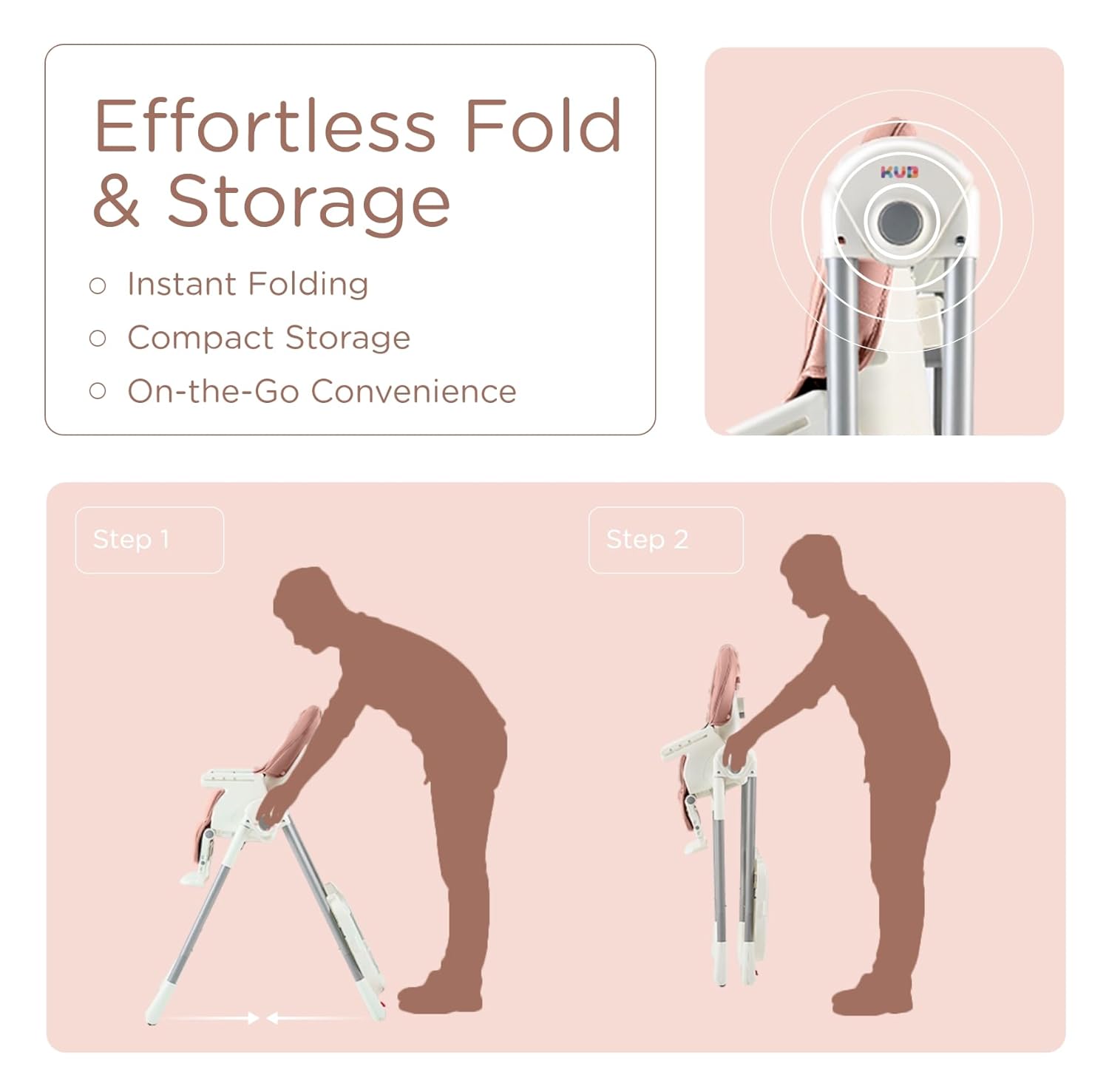 Effortless Fold & Storage

○ Instant Folding
○ Compact Storage
○ On-the-Go Convenience

KUB

Step 1

Step 2