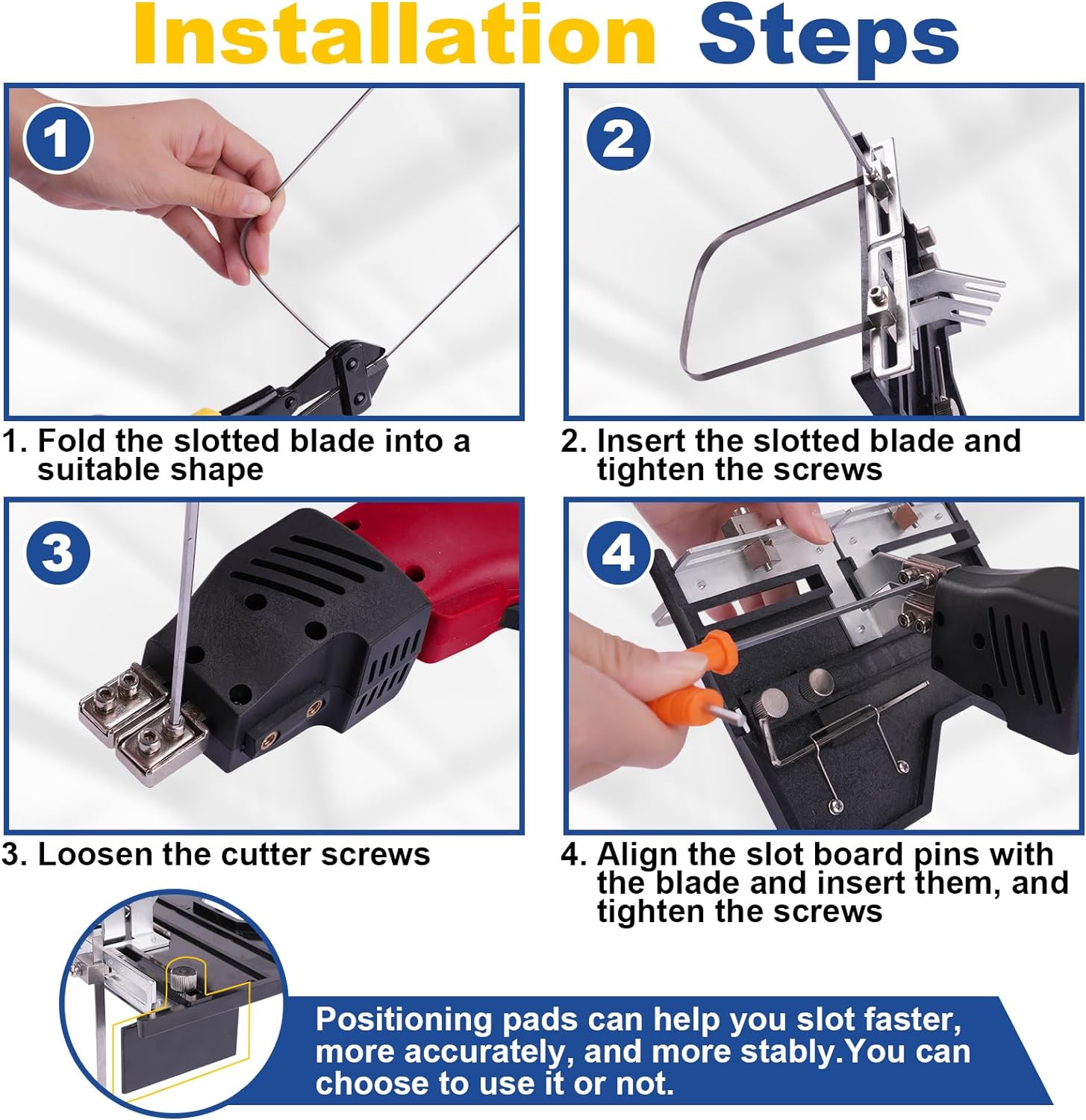 Installation Steps

1

1. Fold the slotted blade into a suitable shape

2

2. Insert the slotted blade and tighten the screws

3

3. Loosen the cutter screws

4

4. Align the slot board pins with the blade and insert them, and tighten the screws

Positioning pads can help you slot faster, more accurately, and more stably.You can choose to use it or not.