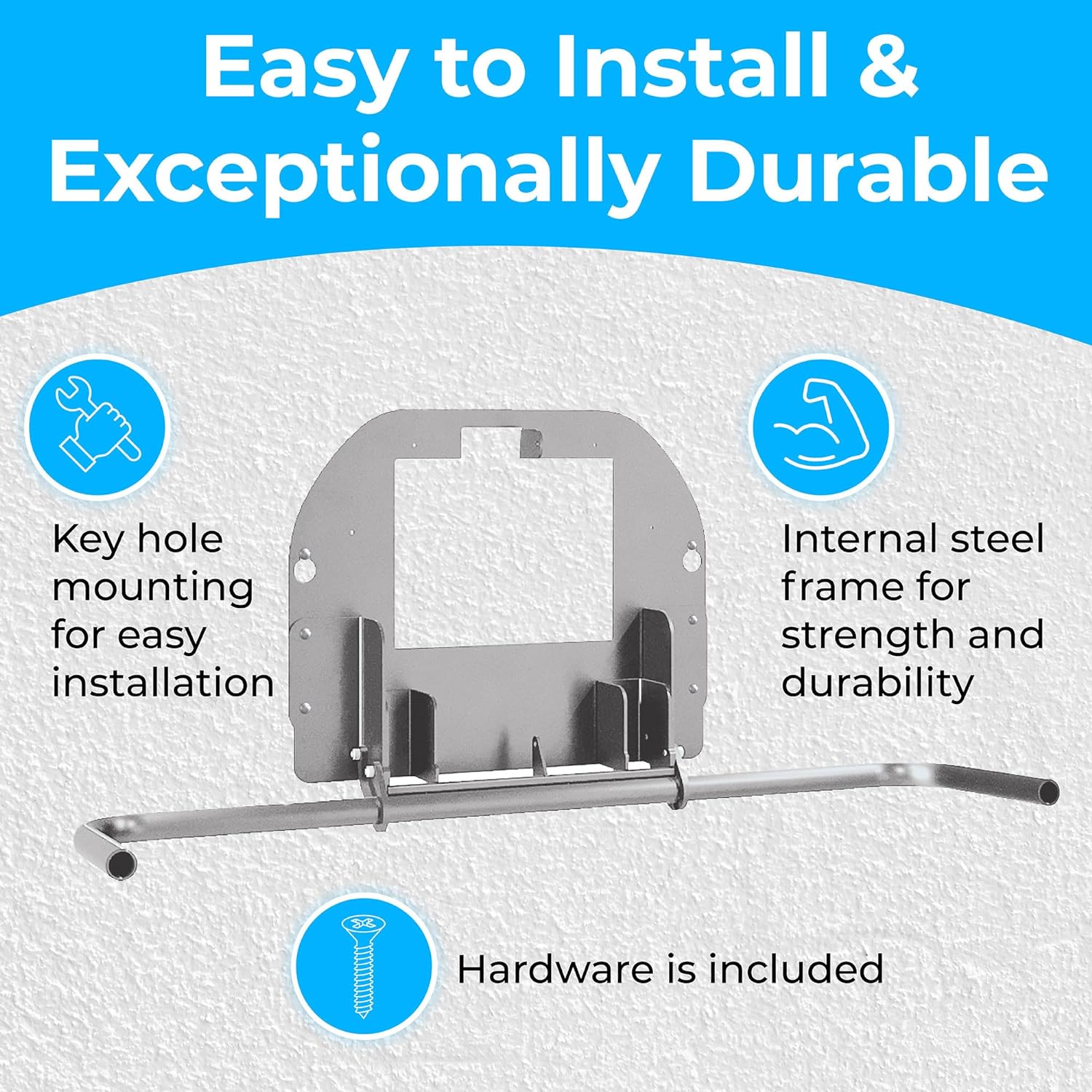 Easy to Install &
Exceptionally Durable

Key hole mounting for easy installation

Internal steel frame for strength and durability

Hardware is included