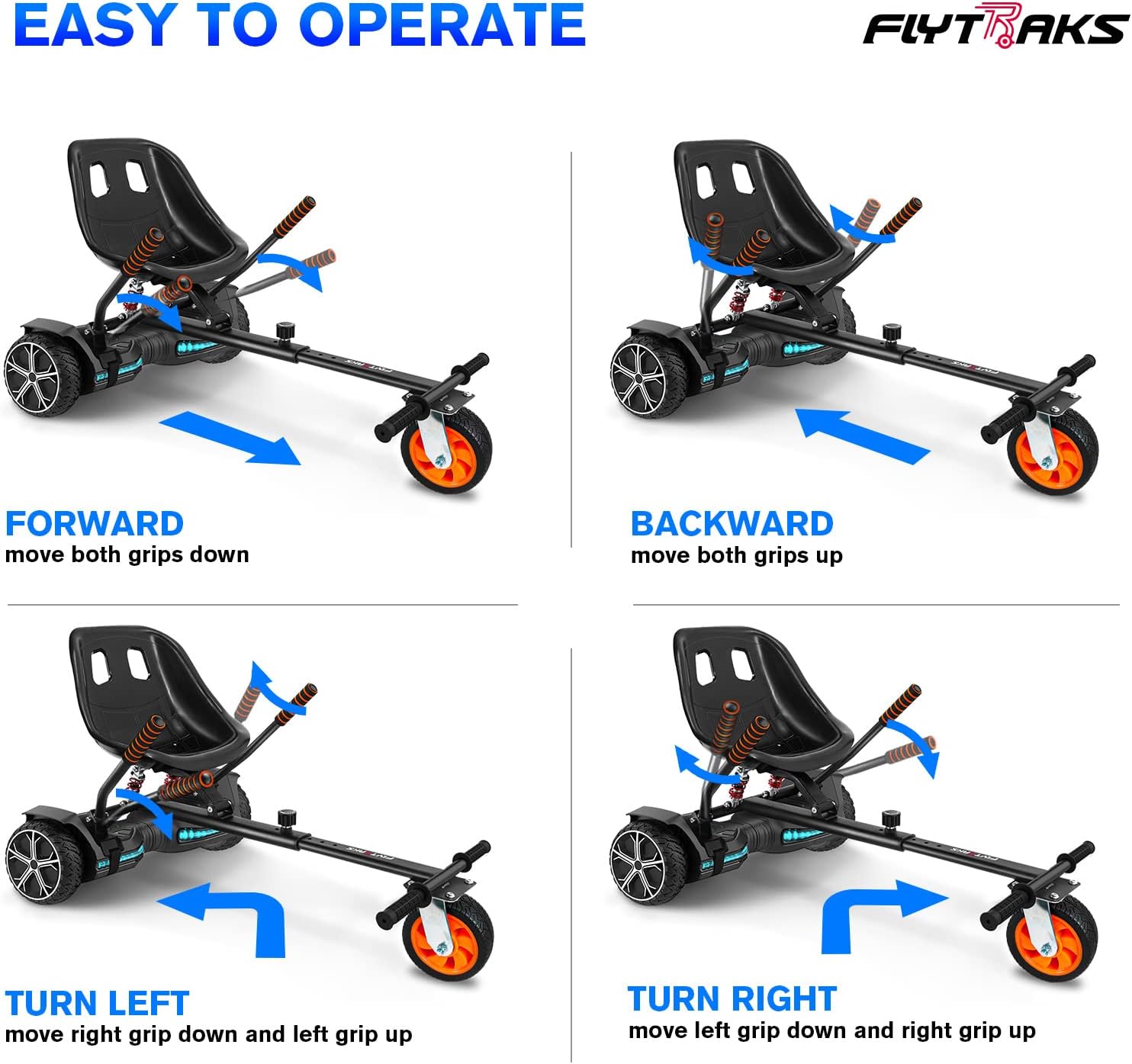 EASY TO OPERATE

FLYTRAKS

FORWARD
move both grips down

BACKWARD
move both grips up

TURN LEFT
move right grip down and left grip up

TURN RIGHT
move left grip down and right grip up