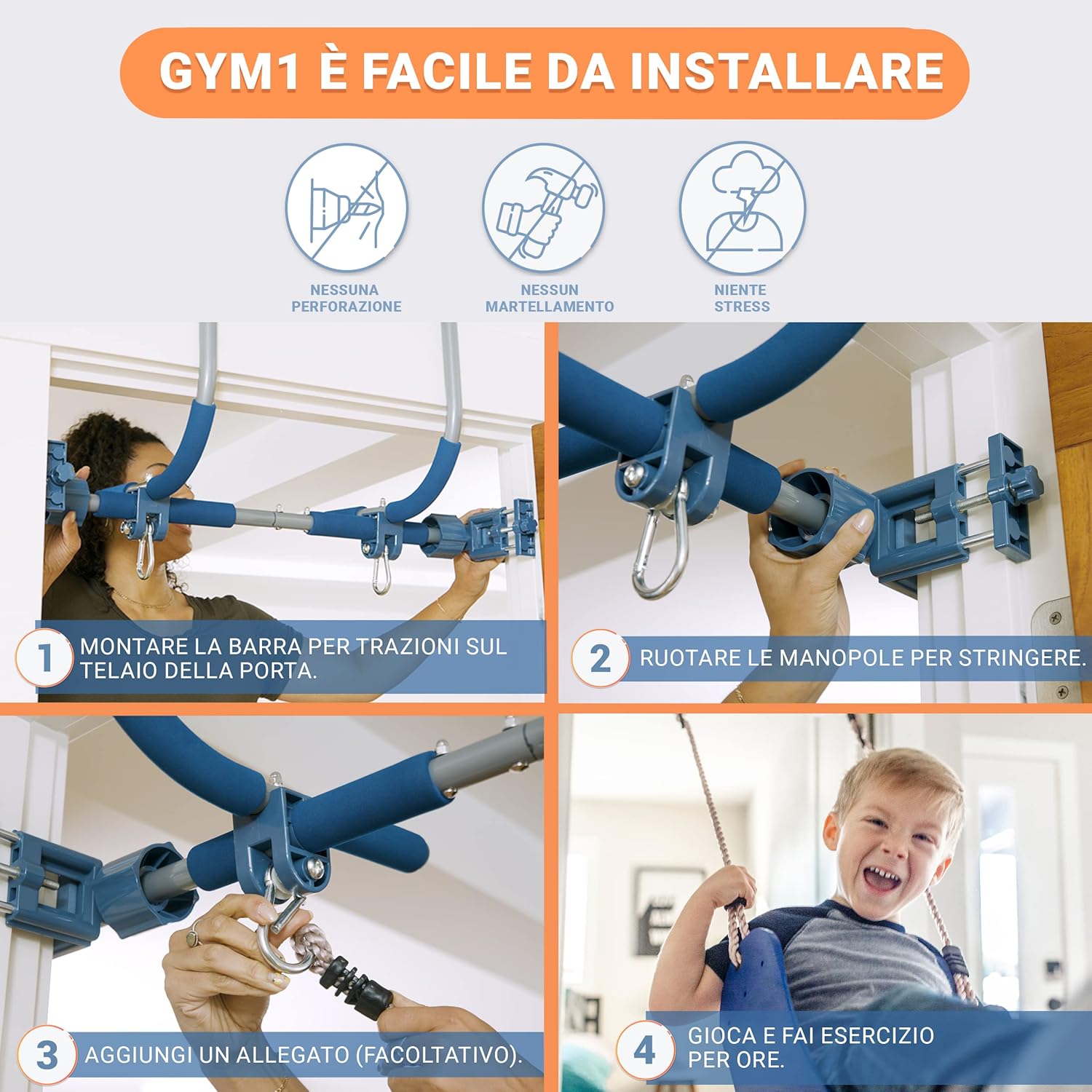 GYM1 È FACILE DA INSTALLARE

NESSUNA PERFORAZIONE

NESSUN MARTELLAMENTO

NIENTE STRESS

1 MONTARE LA BARRA PER TRAZIONI SUL TELAIO DELLA PORTA.

2 RUOTARE LE MANOPOLE PER STRINGERE.

3 AGGIUNGI UN ALLEGATO (FACOLTATIVO).

4 GIOCA E FAI ESERCIZIO PER ORE.