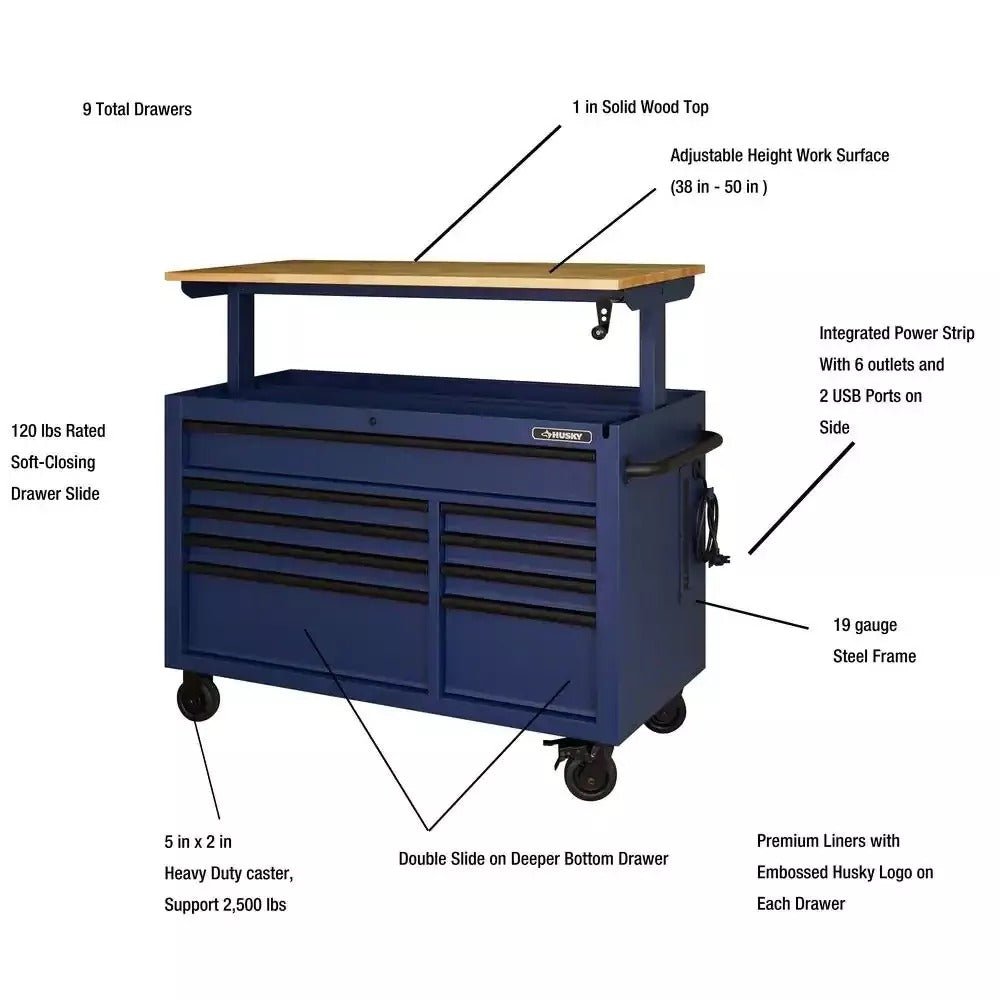 9 Total Drawers

1 in Solid Wood Top

Adjustable Height Work Surface (38 in - 50 in )

Integrated Power Strip With 6 outlets and 2 USB Ports on Side

120 lbs Rated Soft-Closing Drawer Slide

HUSKY

19 gauge Steel Frame

5 in x 2 in Heavy Duty caster, Support 2,500 lbs

Double Slide on Deeper Bottom Drawer

Premium Liners with Embossed Husky Logo on Each Drawer