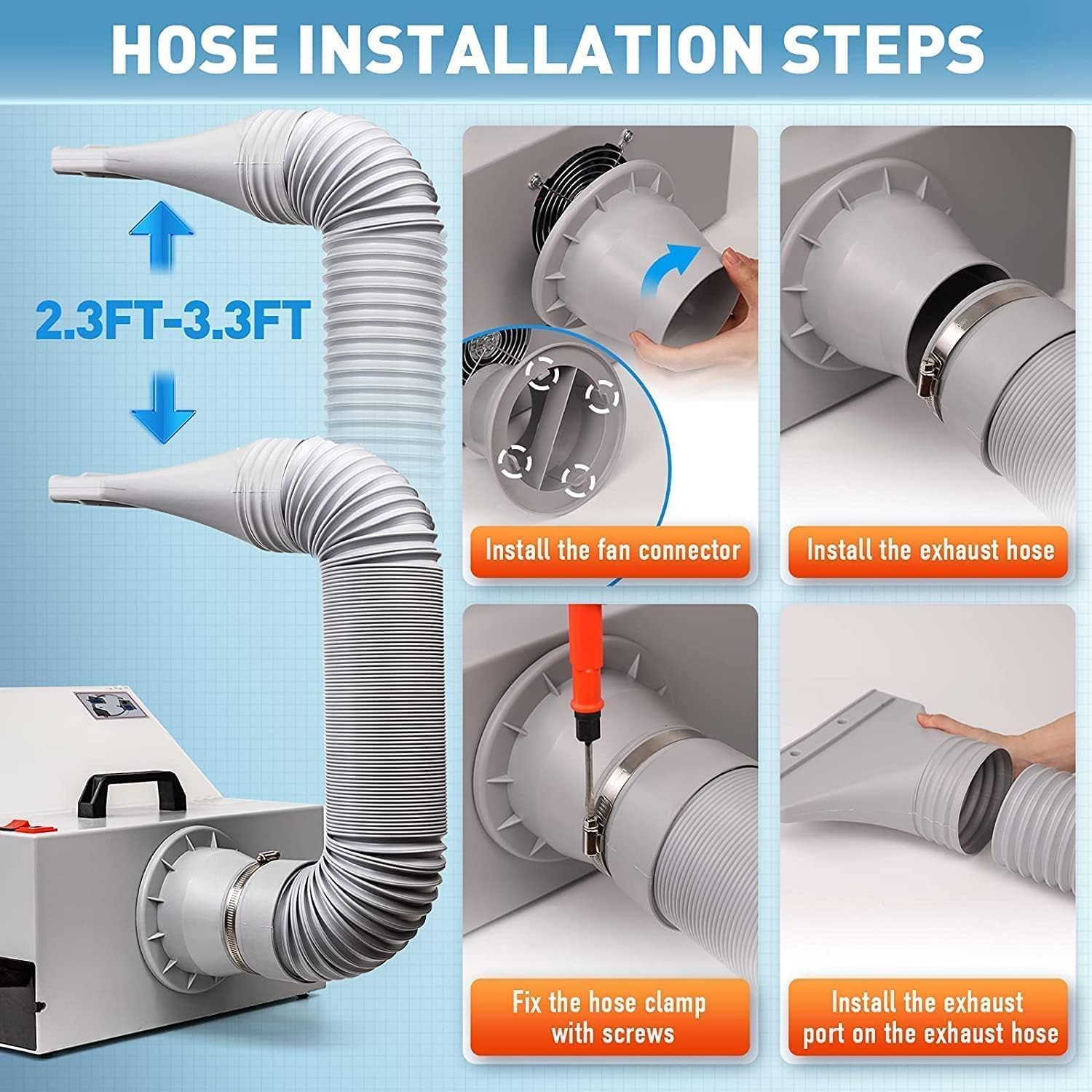 HOSE INSTALLATION STEPS

2.3FT-3.3FT

Install the fan connector

Install the exhaust hose

Fix the hose clamp with screws

Install the exhaust port on the exhaust hose