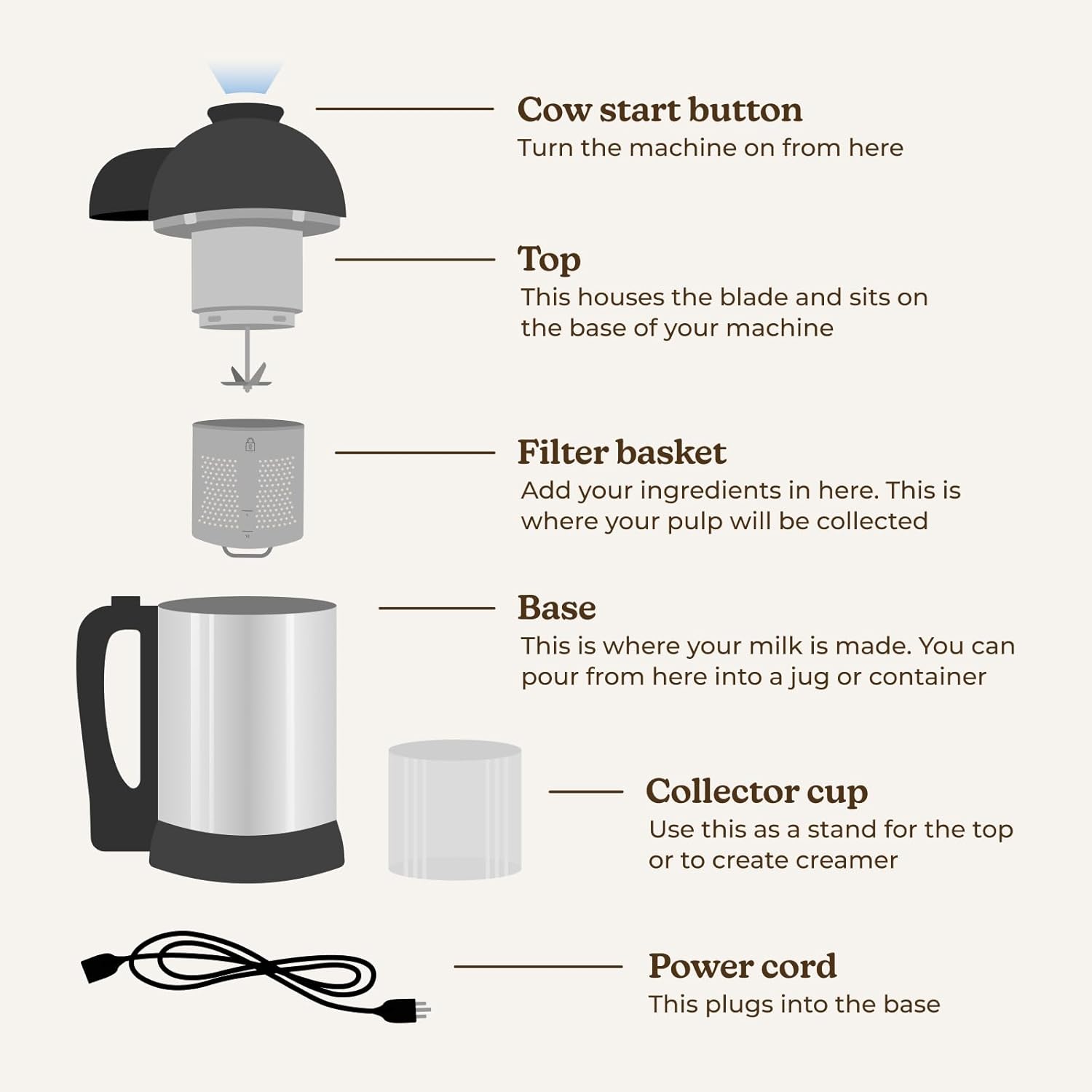 Cow start button
Turn the machine on from here

Top
This houses the blade and sits on the base of your machine

Filter basket
Add your ingredients in here. This is where your pulp will be collected

Base
This is where your milk is made. You can pour from here into a jug or container

Collector cup
Use this as a stand for the top or to create creamer

Power cord
This plugs into the base