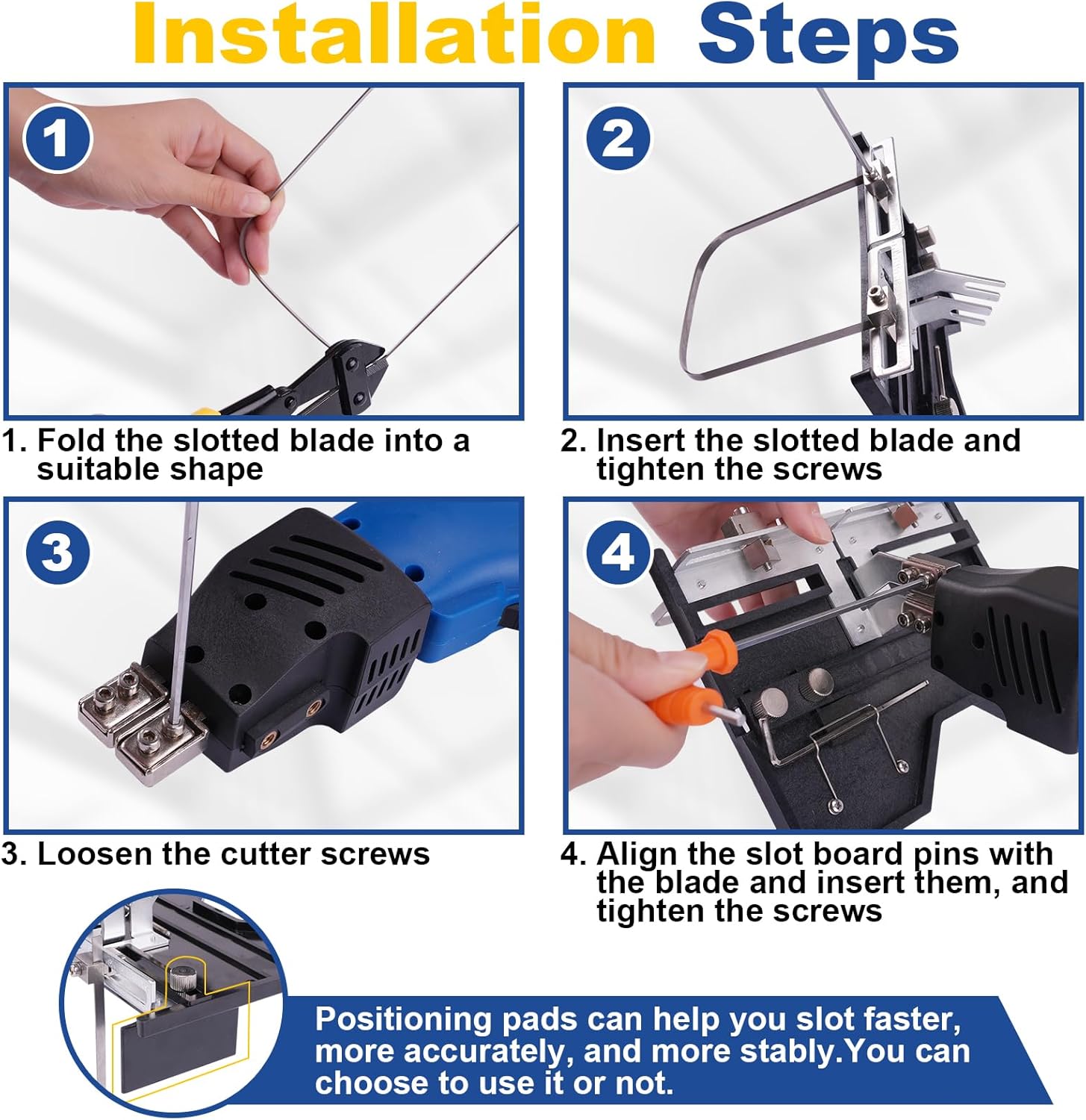 Installation Steps

1

1. Fold the slotted blade into a suitable shape

2

2. Insert the slotted blade and tighten the screws

3

3. Loosen the cutter screws

4

4. Align the slot board pins with the blade and insert them, and tighten the screws

Positioning pads can help you slot faster, more accurately, and more stably.You can choose to use it or not.