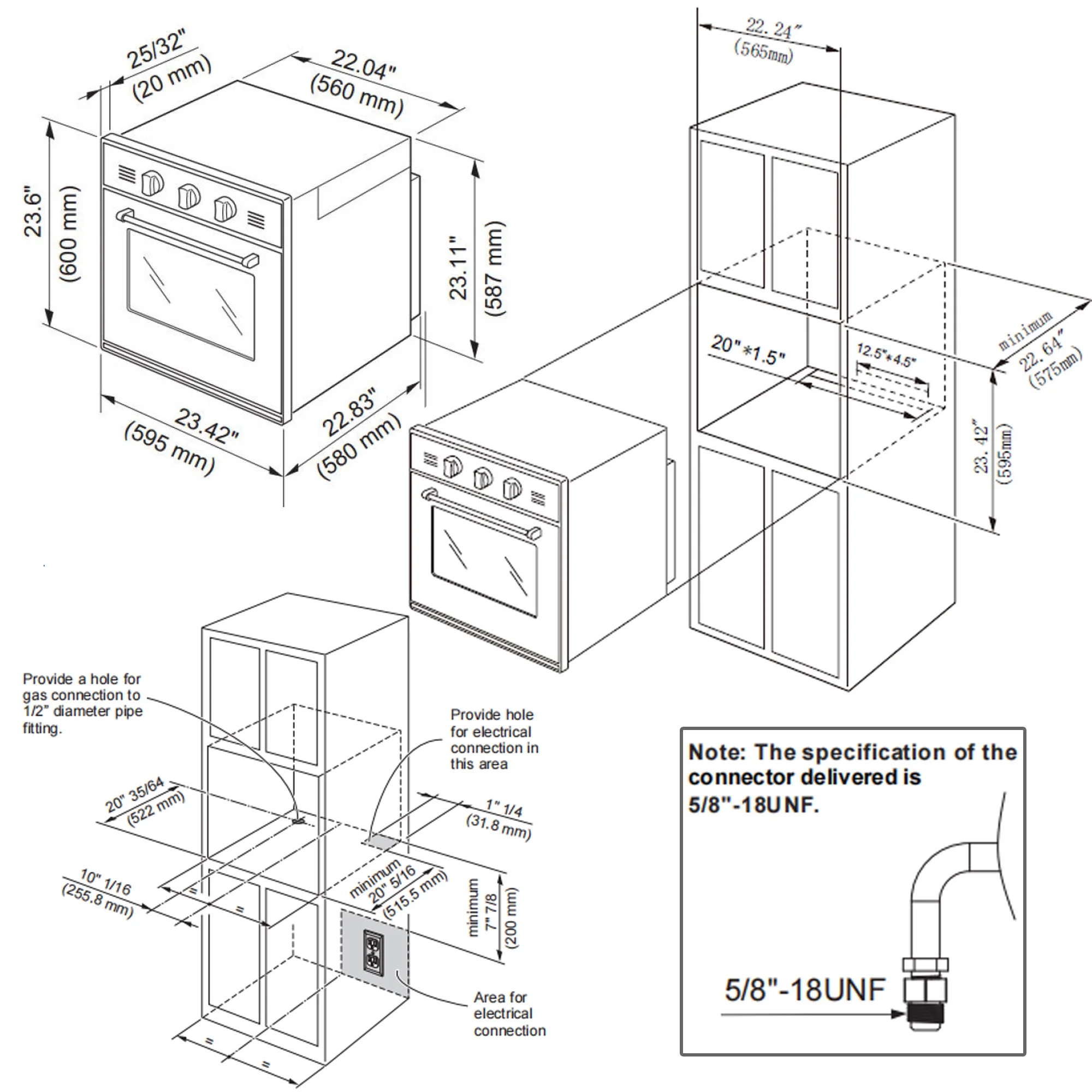 25/32"
(20 mm)

22.04"
(560 mm)

23.6"
(600 mm)

23.11"
(587 mm)

23.42"
(595 mm)

22.83"
(580 mm)

22.24"
(565mm)

20"*1.5"

12.5"*4.5"

minimum
22.64"
(575mm)

23.42"
(595mm)

Provide a hole for gas connection to 1/2" diameter pipe fitting.

Provide hole for electrical connection in this area

20" 35/64
(522 mm)

1" 1/4
(31.8 mm)

10" 1/16
(255.8 mm)

=

=

minimum
20" 5/16
(515.5 mm)

minimum
7" 7/8
(200 mm)

Area for electrical connection

=

=

Note: The specification of the connector delivered is 5/8"-18UNF.

5/8"-18UNF