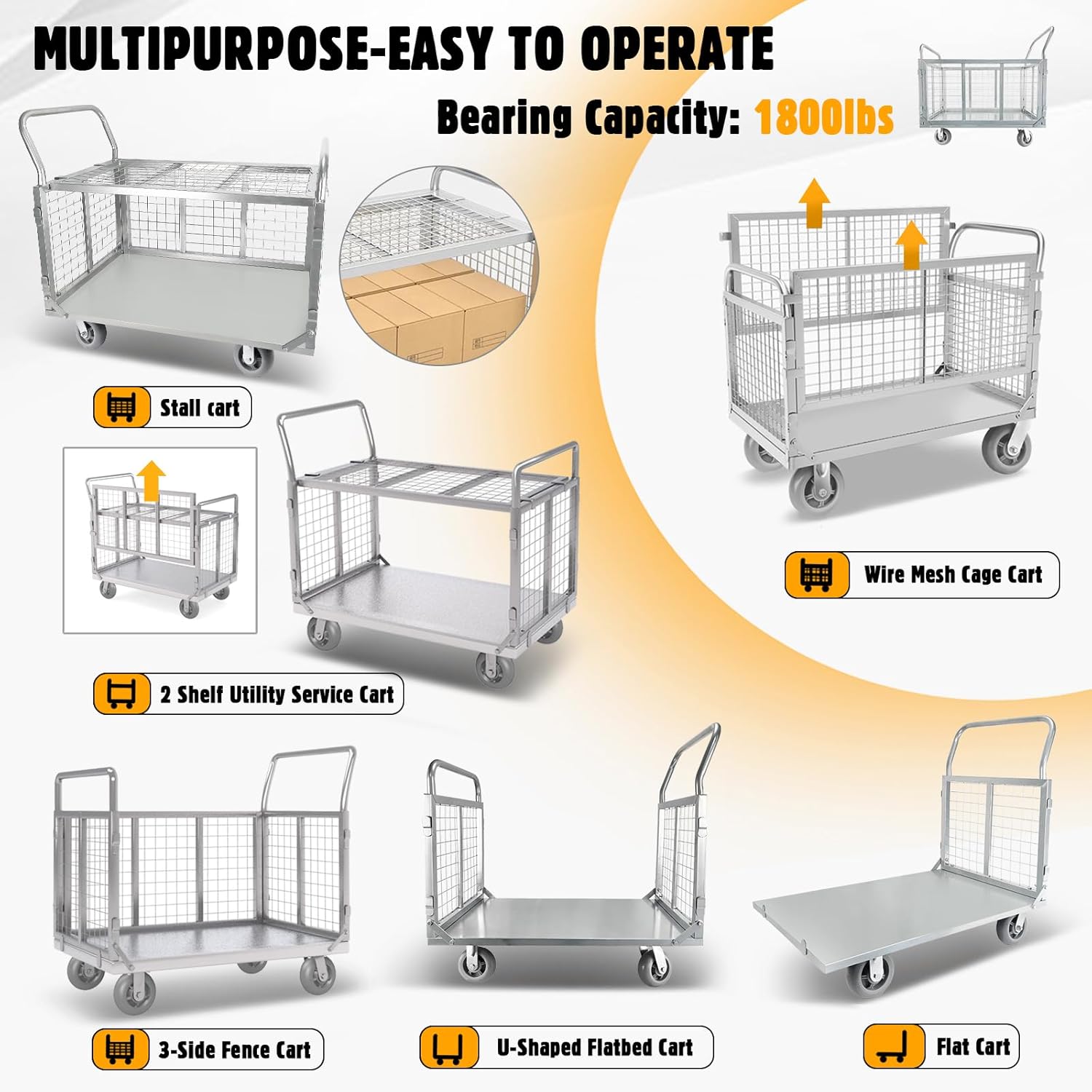 MULTIPURPOSE-EASY TO OPERATE

Bearing Capacity: 1800lbs

Stall cart

Wire Mesh Cage Cart

2 Shelf Utility Service Cart

3-Side Fence Cart

U-Shaped Flatbed Cart

Flat Cart