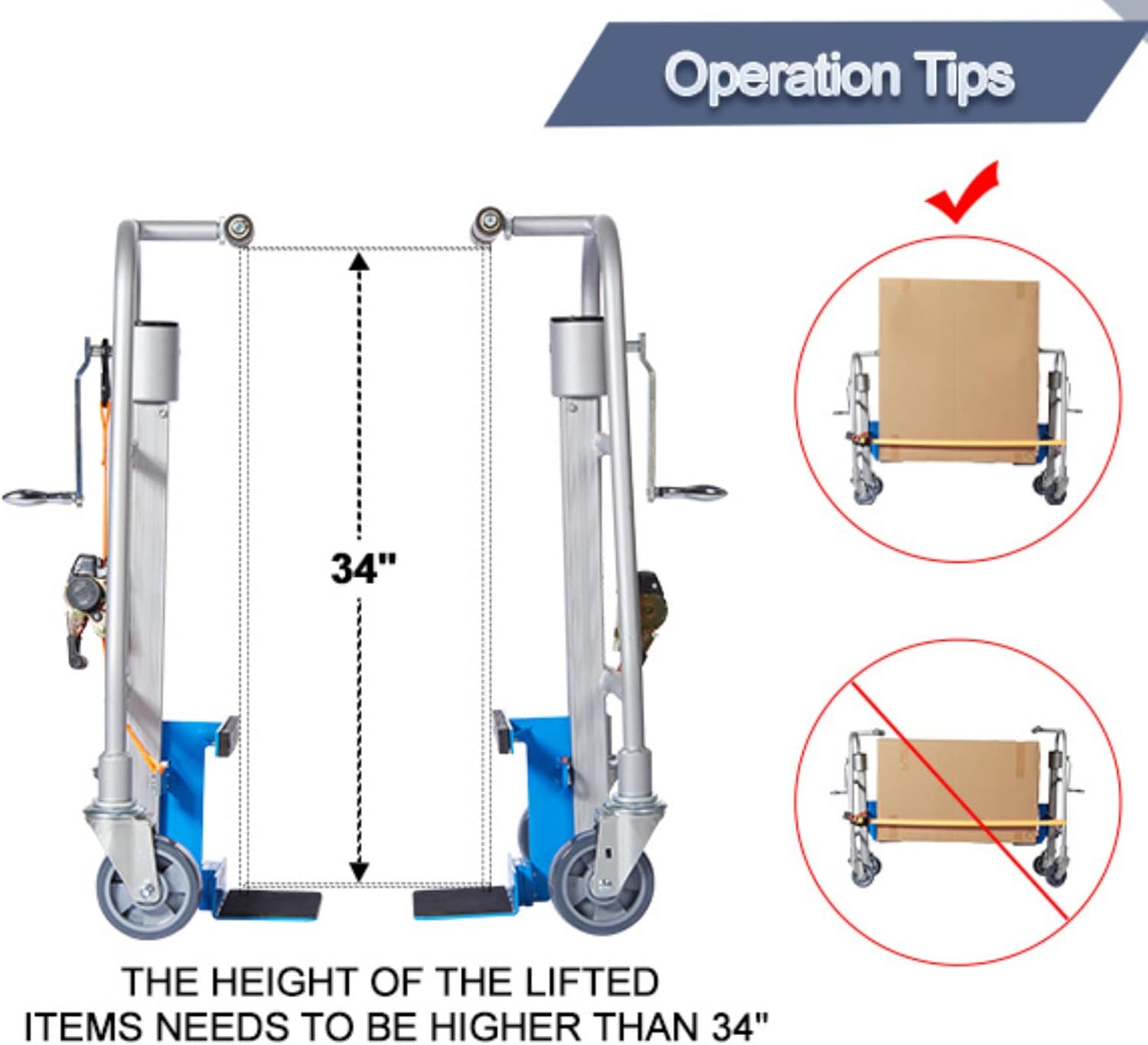 Operation Tips

34"

THE HEIGHT OF THE LIFTED ITEMS NEEDS TO BE HIGHER THAN 34"