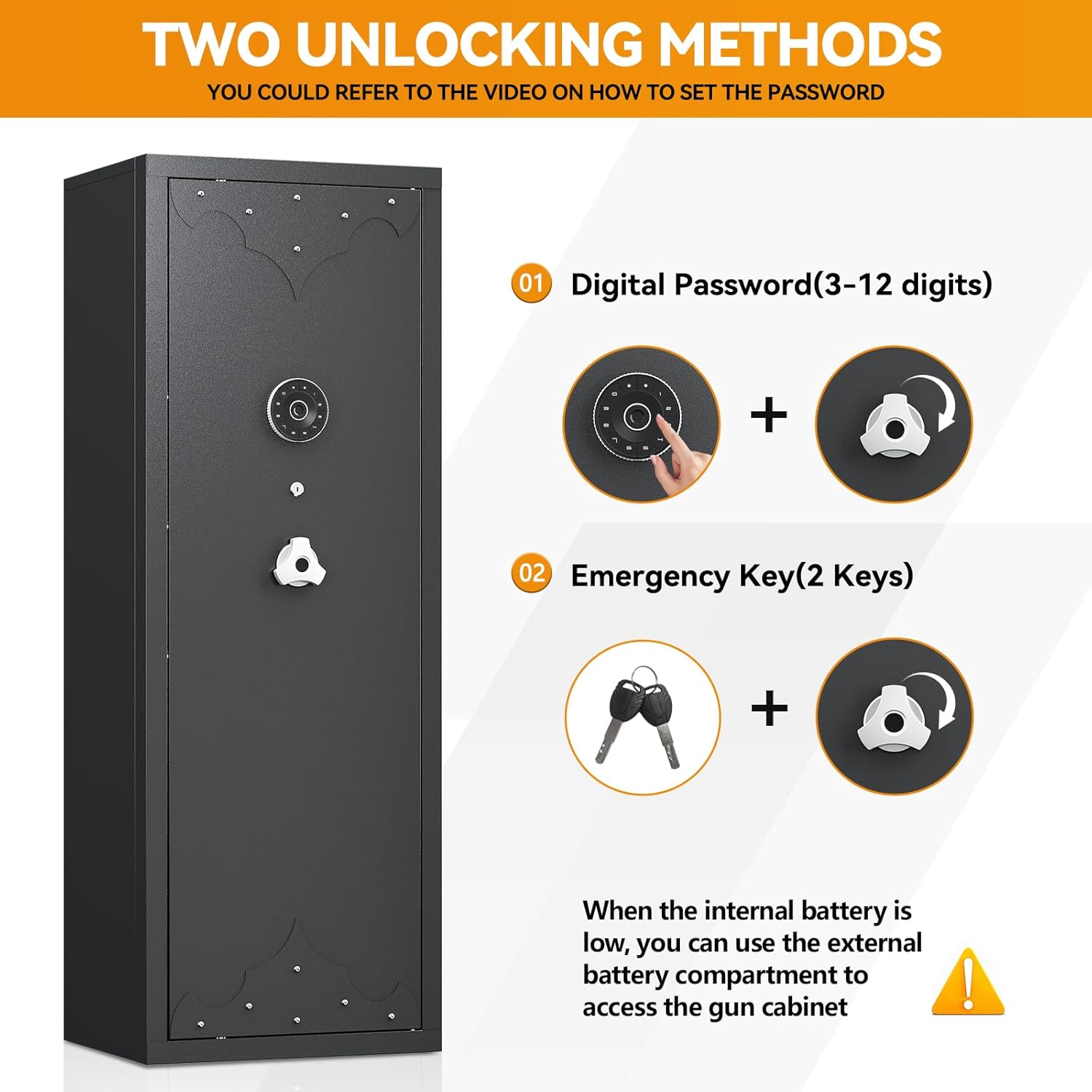 TWO UNLOCKING METHODS
YOU COULD REFER TO THE VIDEO ON HOW TO SET THE PASSWORD

01 Digital Password(3-12 digits)

+

02 Emergency Key(2 Keys)

+

When the internal battery is low, you can use the external battery compartment to access the gun cabinet