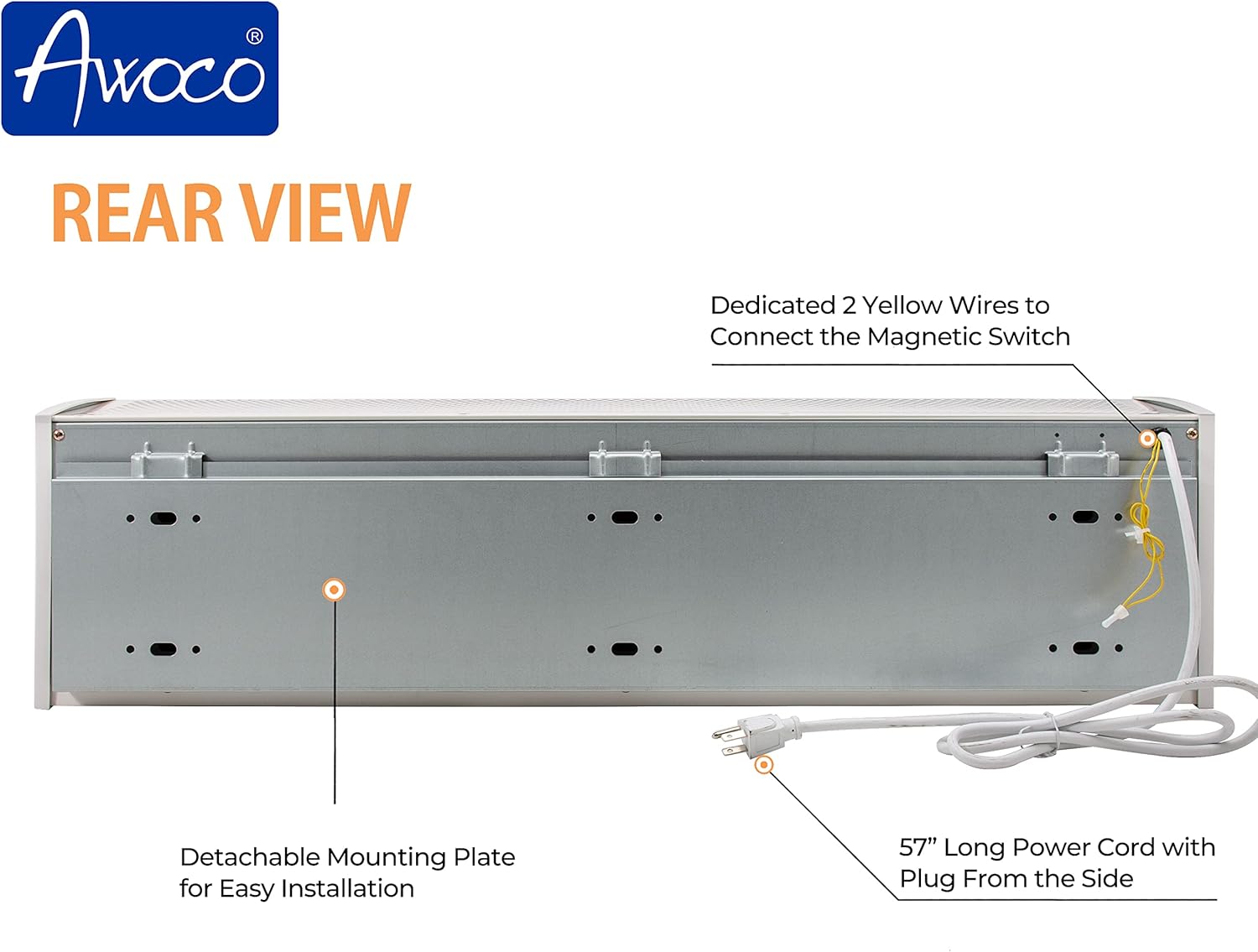 Awoco®

REAR VIEW

Dedicated 2 Yellow Wires to Connect the Magnetic Switch

Detachable Mounting Plate for Easy Installation

57” Long Power Cord with Plug From the Side