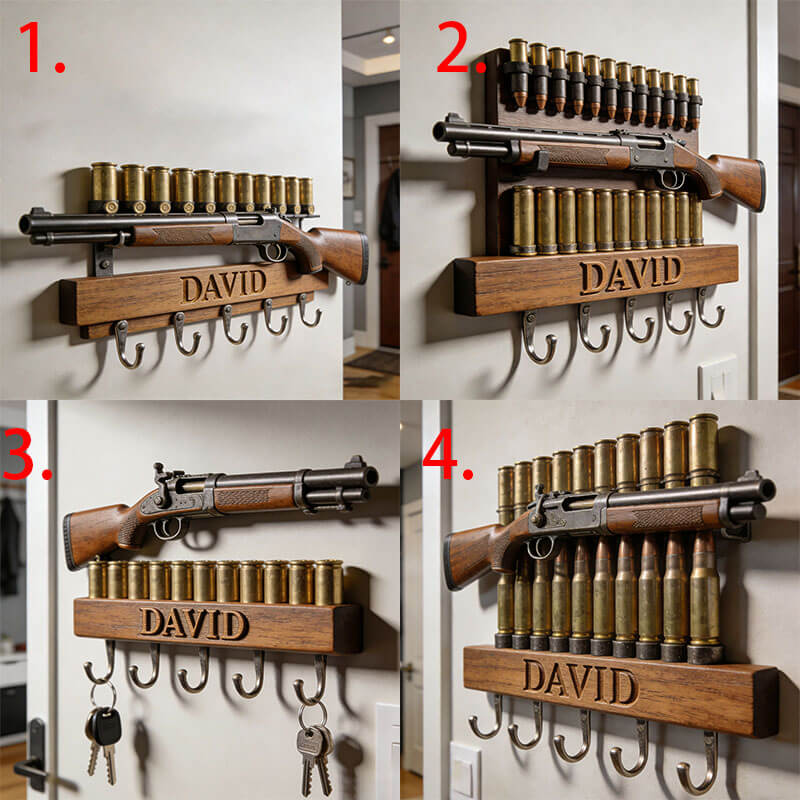 1.

DAVID

2.

DAVID

3.

DAVID

4.

DAVID